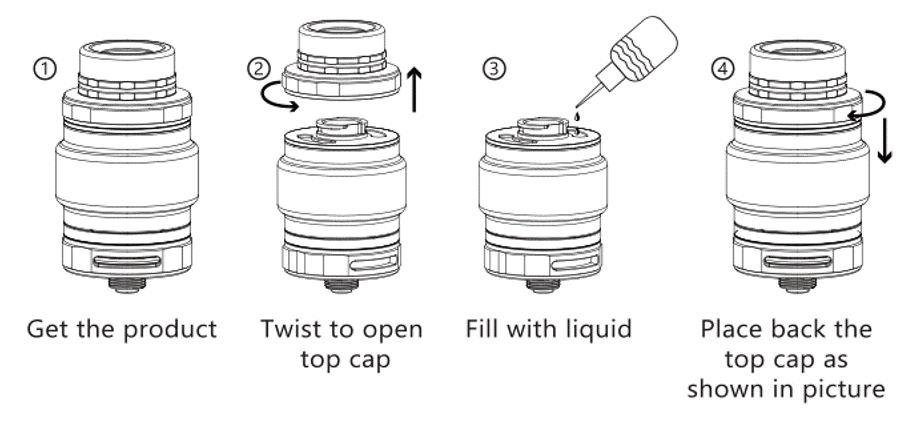 ①
Get the product

②
Twist to open top cap

③
Fill with liquid

④
Place back the top cap as shown in picture