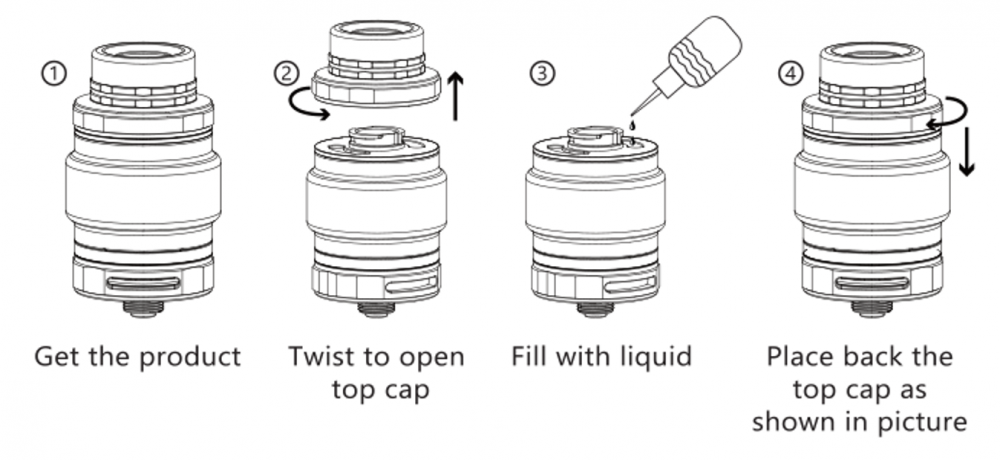 ①
Get the product

②
Twist to open top cap

③
Fill with liquid

④
Place back the top cap as shown in picture