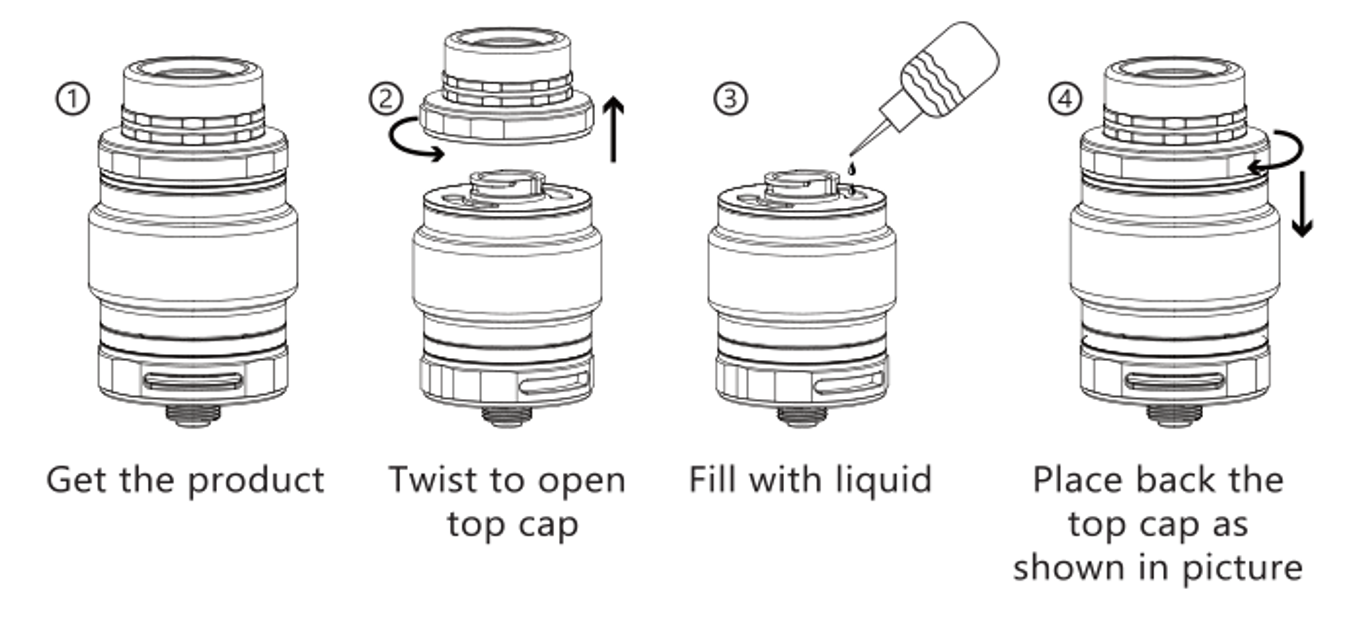 ①

Get the product

②

Twist to open top cap

③

Fill with liquid

④

Place back the top cap as shown in picture