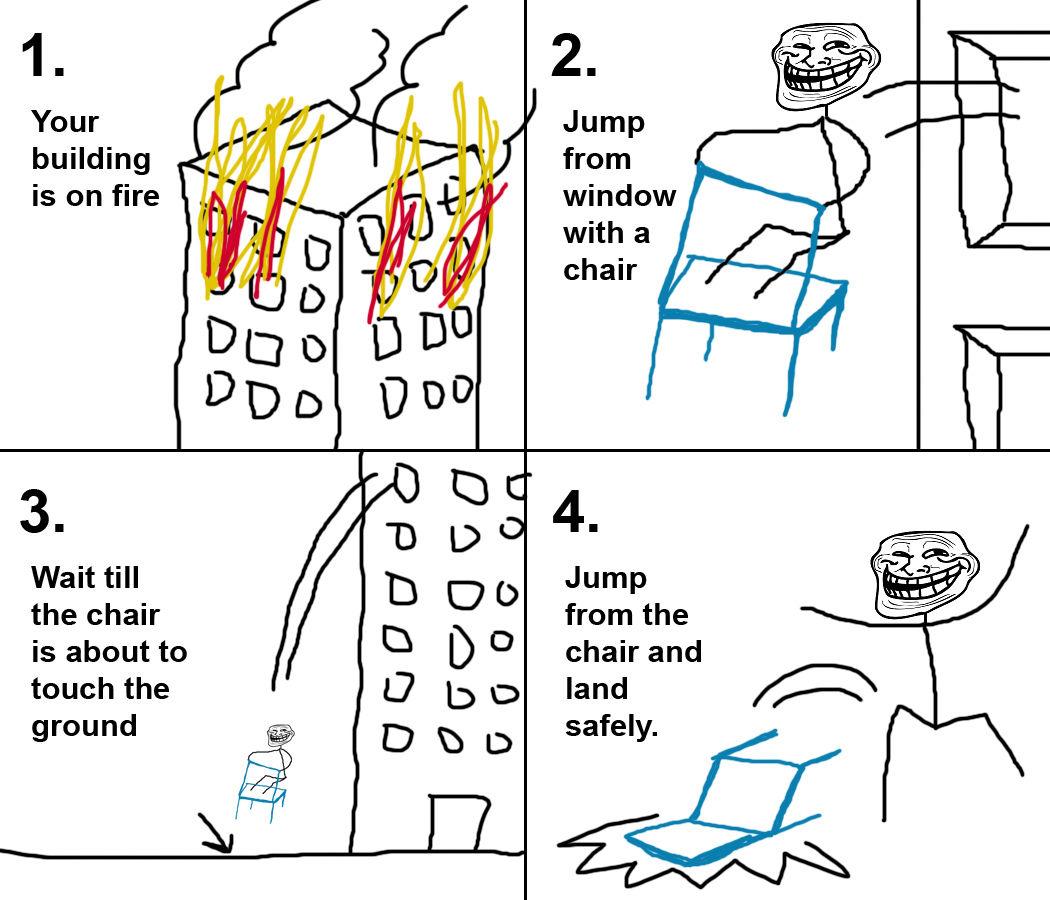 1.
Your building is on fire

2.
Jump from window with a chair

3.
Wait till the chair is about to touch the ground

4.
Jump from the chair and land safely.