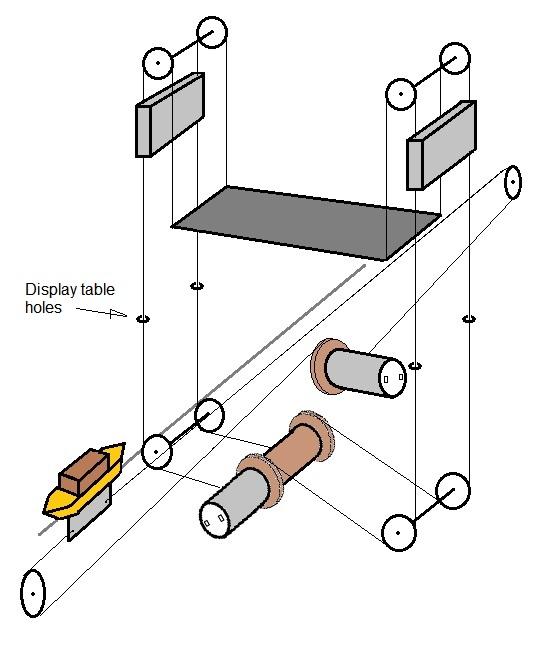 Display table holes